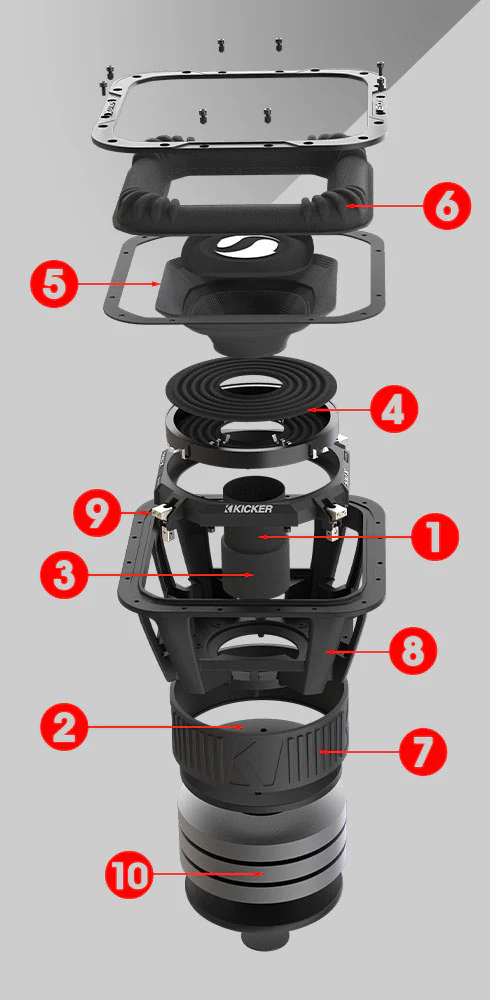 6
5
4
9
KICKER
1
3
8
2
7
10